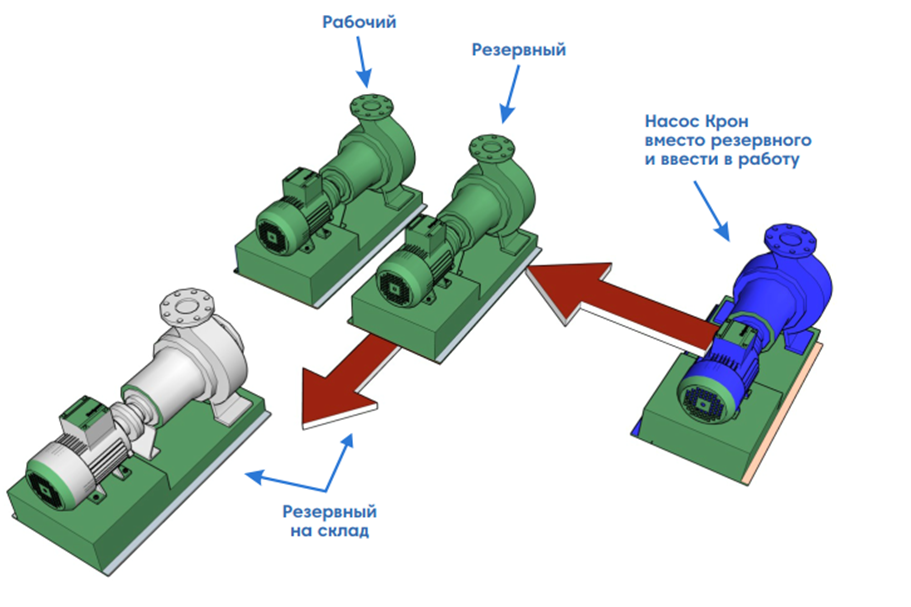 Рабочий

Резервный

Насос Крон вместо резервного и ввести в работу

Резервный на склад