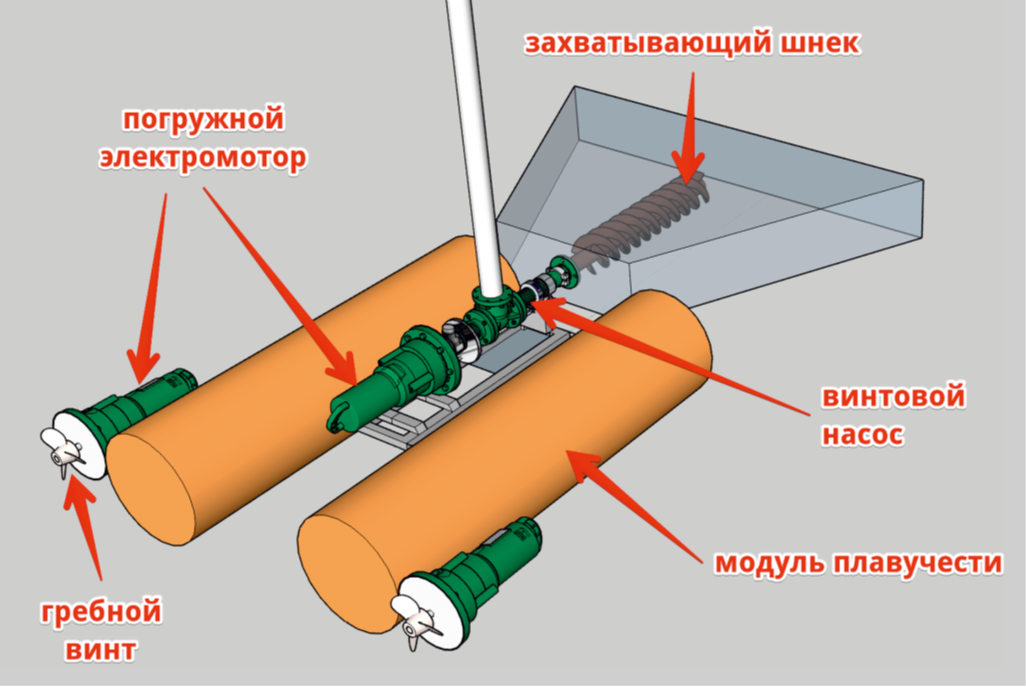 захватывающий шнек

погружной электромотор

винтовой насос

модуль плавучести

гребной винт